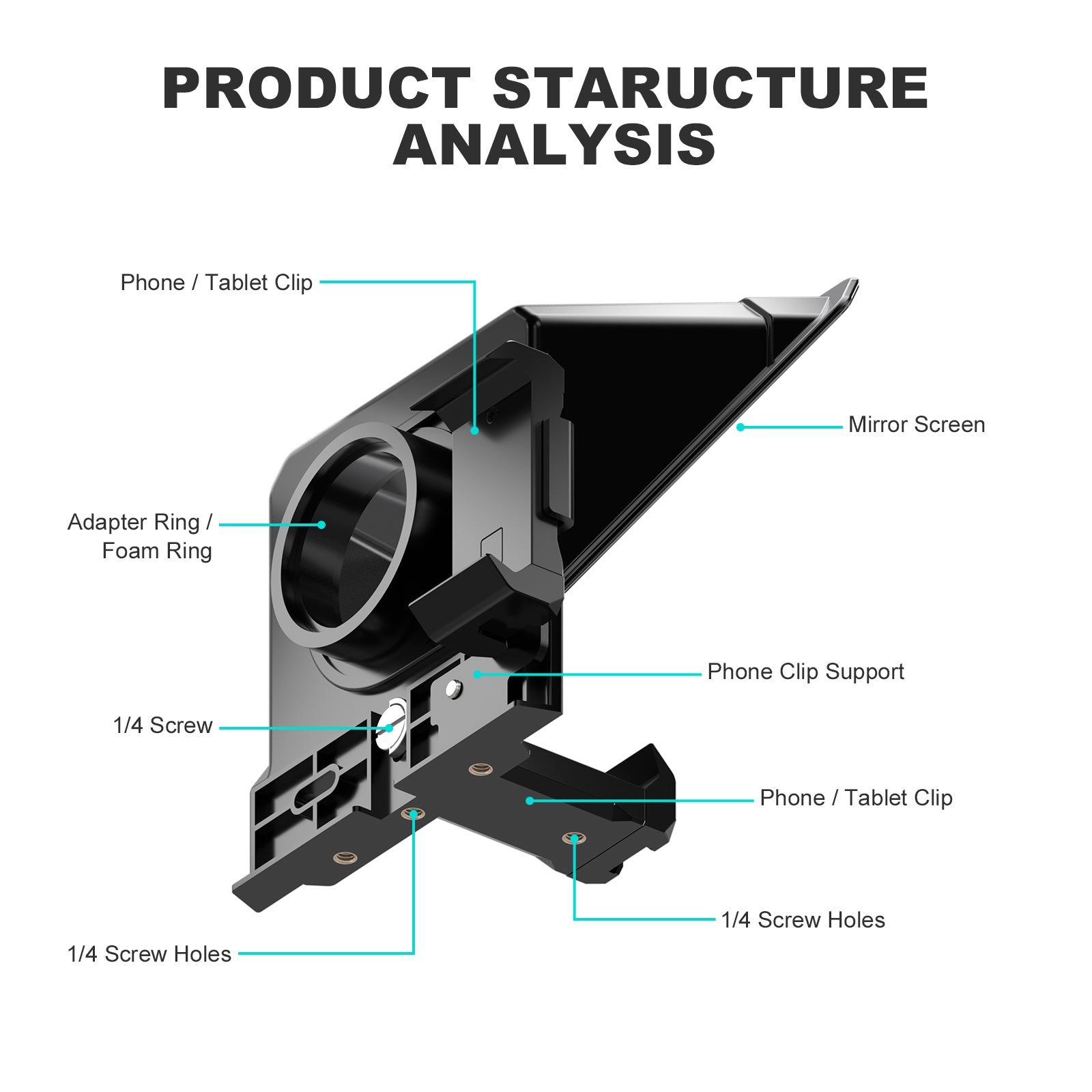 PRODUCT STARUCTURE ANALYSIS

Phone / Tablet Clip

Mirror Screen

Adapter Ring / Foam Ring

Phone Clip Support

1/4 Screw

Phone / Tablet Clip

1/4 Screw Holes

1/4 Screw Holes