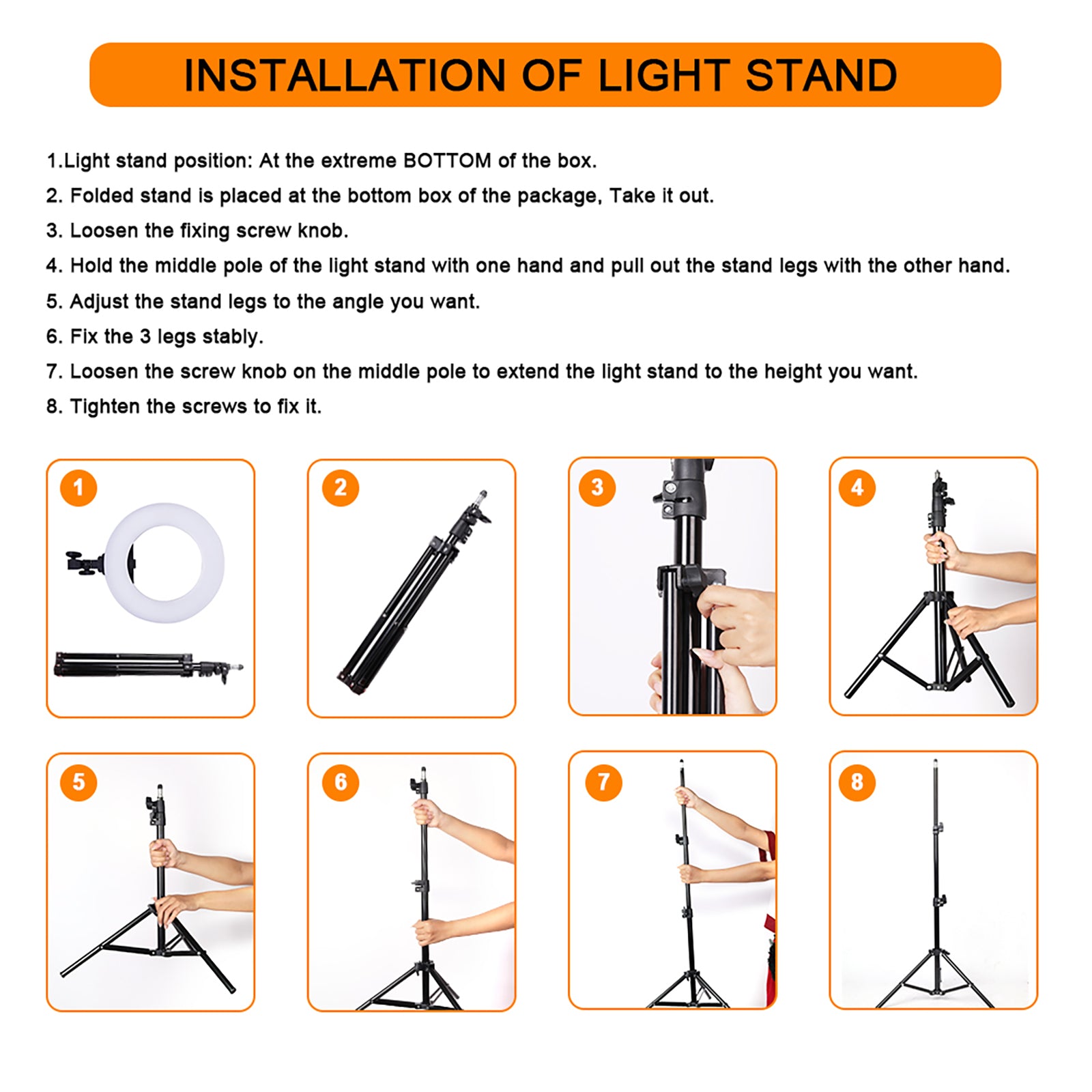 INSTALLATION OF LIGHT STAND

1.Light stand position: At the extreme BOTTOM of the box.

2. Folded stand is placed at the bottom box of the package, Take it out.

3. Loosen the fixing screw knob.

4. Hold the middle pole of the light stand with one hand and pull out the stand legs with the other hand.

5. Adjust the stand legs to the angle you want.

6. Fix the 3 legs stably.

7. Loosen the screw knob on the middle pole to extend the light stand to the height you want.

8. Tighten the screws to fix it.

1

2

3

4

5

6

7

8