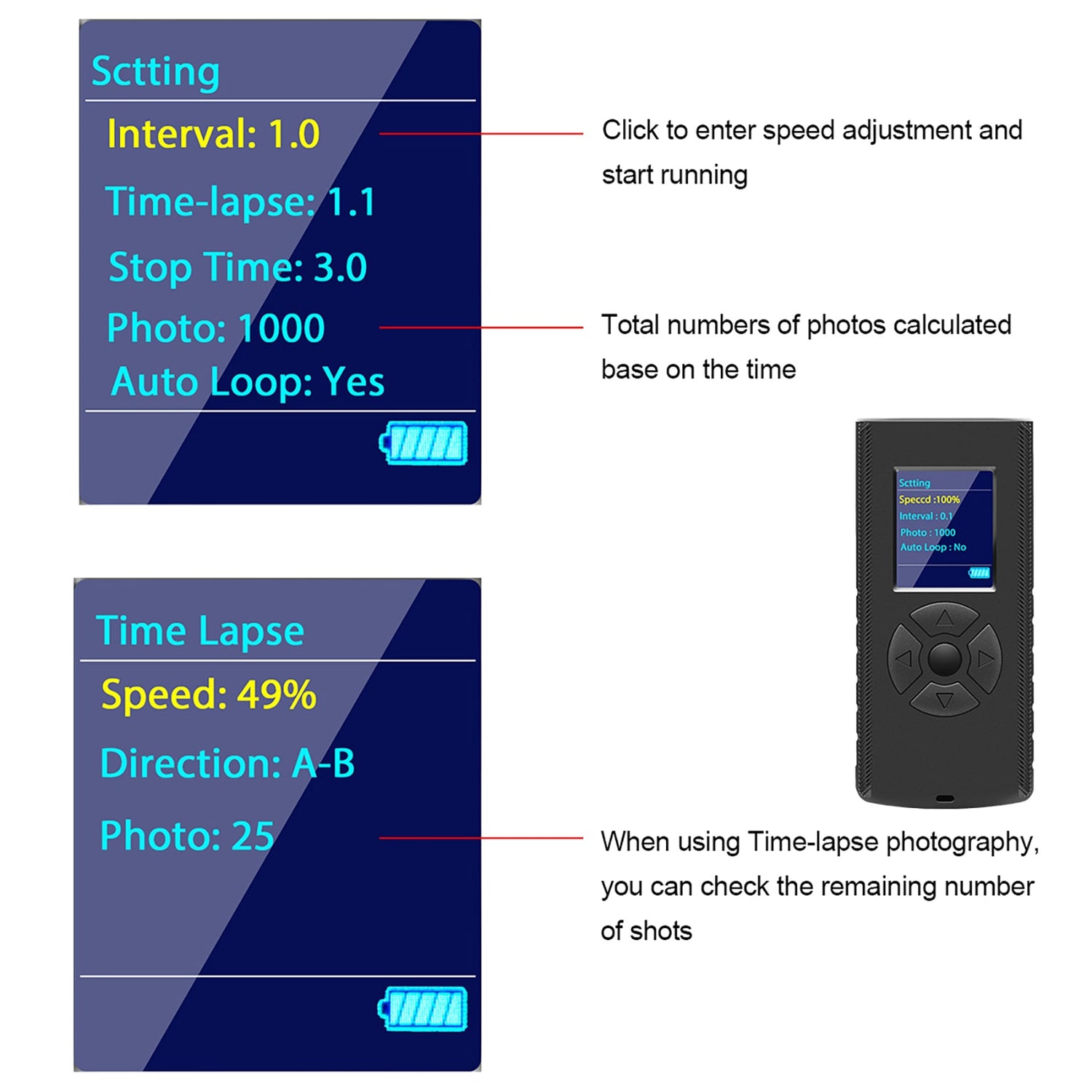 Sctting
Interval: 1.0
Time-lapse: 1.1
Stop Time: 3.0
Photo: 1000
Auto Loop: Yes

Click to enter speed adjustment and start running

Total numbers of photos calculated base on the time

Sctting
Speccd :100%
Interval : 0.1
Photo : 1000
Auto Loop : No

Time Lapse
Speed: 49%
Direction: A-B
Photo: 25

When using Time-lapse photography, you can check the remaining number of shots