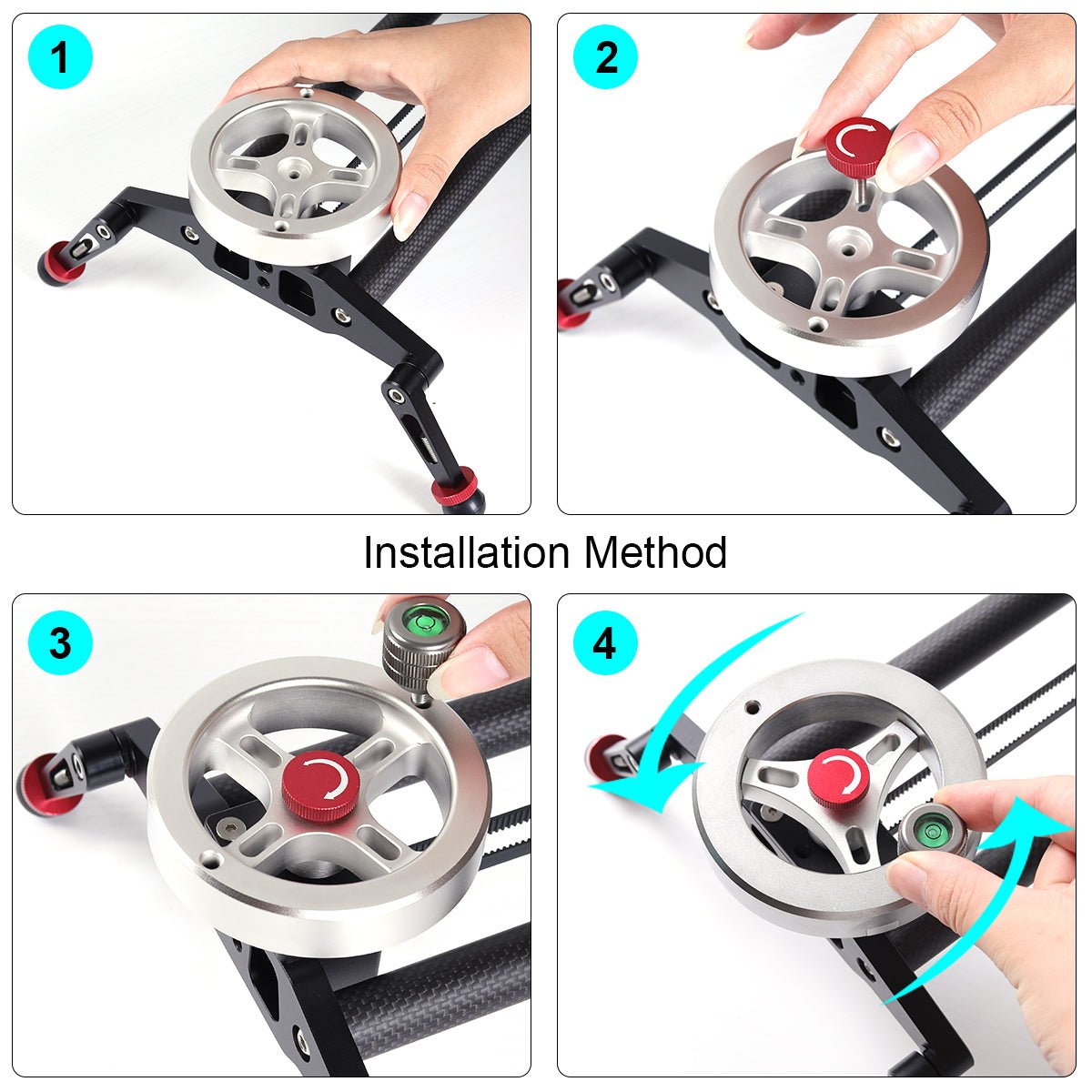 1

2

Installation Method

3

4