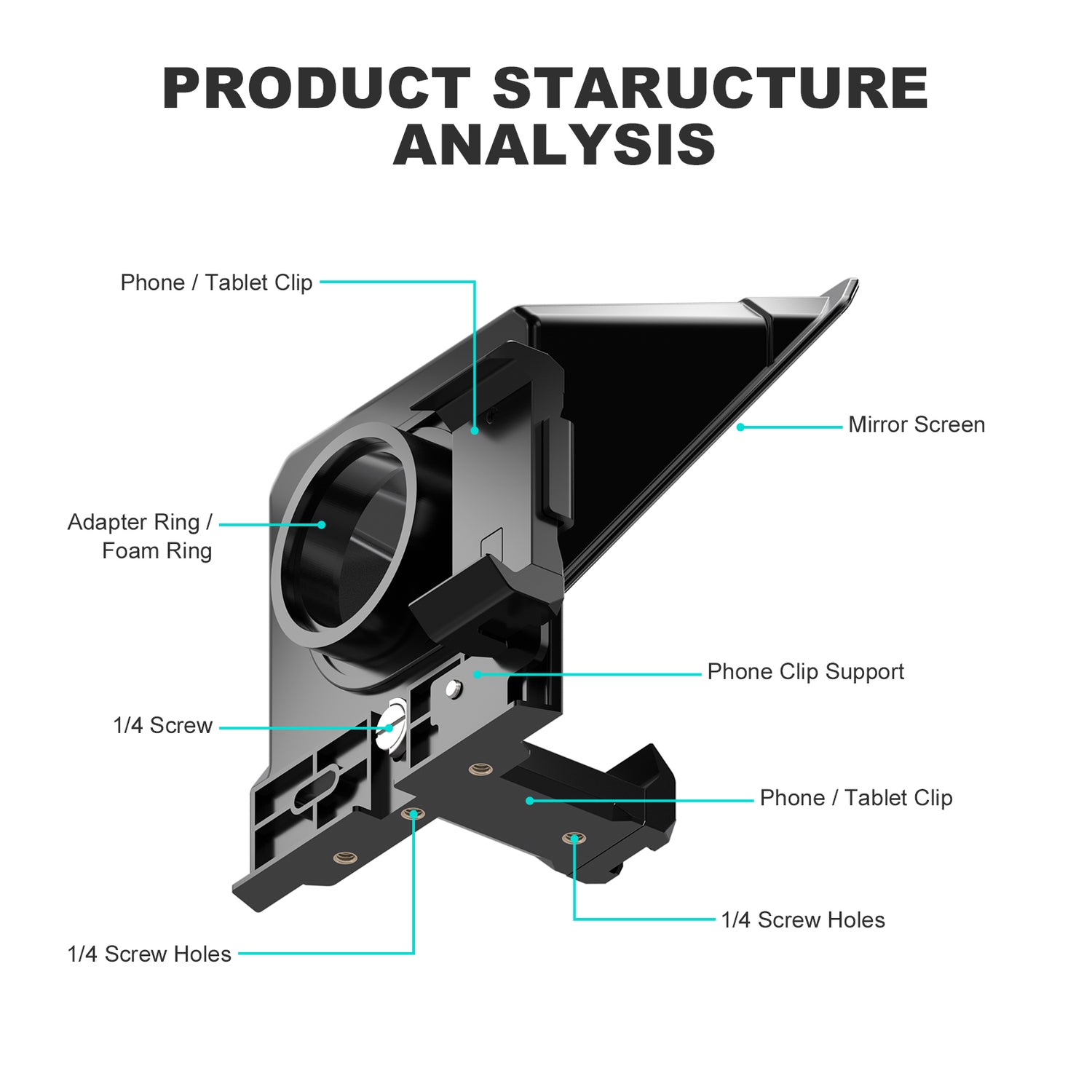 PRODUCT STARUCTURE ANALYSIS

Phone / Tablet Clip

Mirror Screen

Adapter Ring / Foam Ring

Phone Clip Support

1/4 Screw

Phone / Tablet Clip

1/4 Screw Holes

1/4 Screw Holes