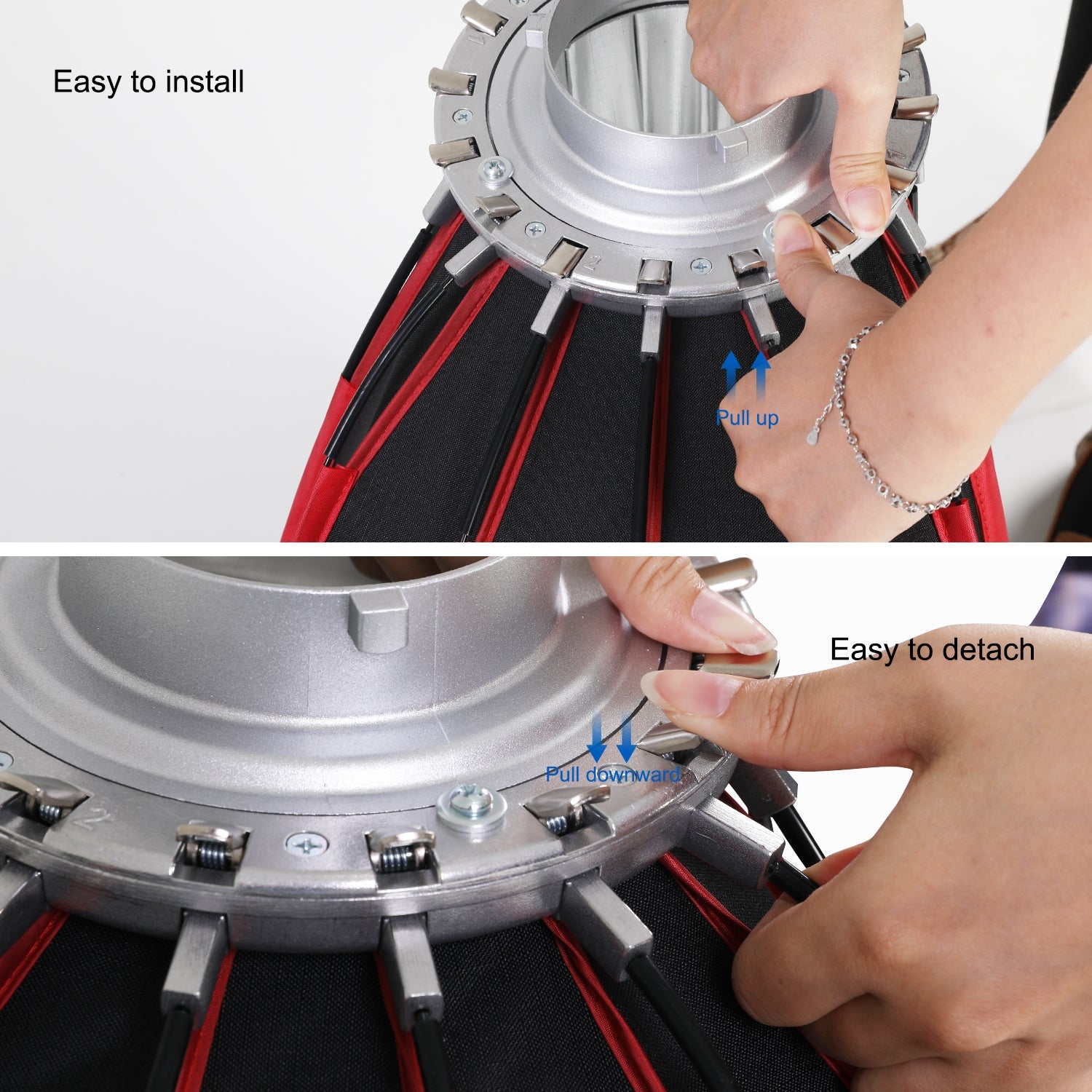 Easy to install

Pull up

Easy to detach

Pull downward